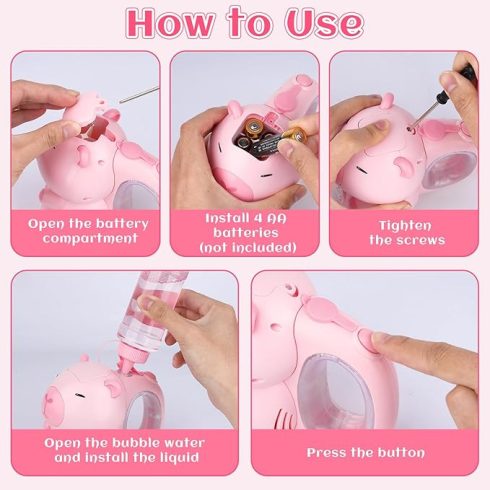 How to Use

Open the battery compartment

Install 4 AA batteries (not included)

Tighten the screws

Open the bubble water and install the liquid

Press the button