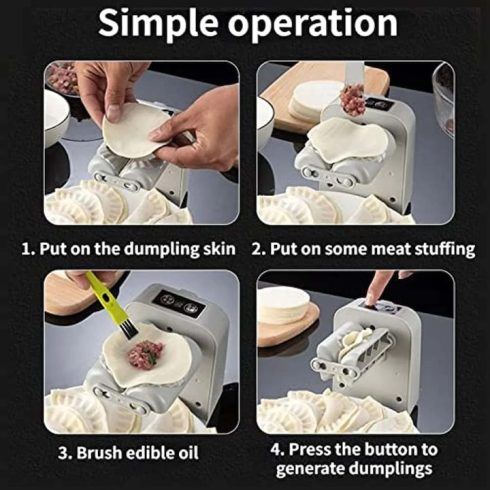 Simple operation

1. Put on the dumpling skin

2. Put on some meat stuffing

3. Brush edible oil

4. Press the button to generate dumplings