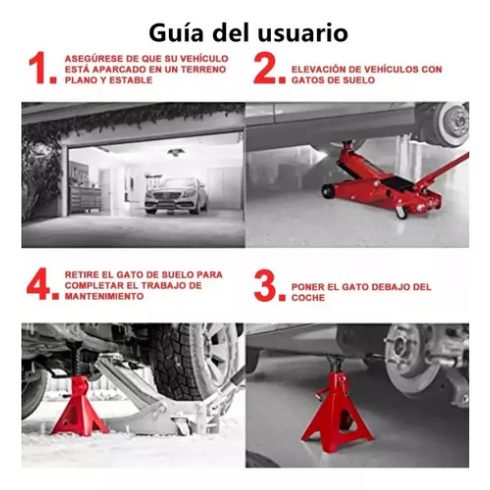 Guía del usuario

1. ASEGÚRESE DE QUE SU VEHÍCULO ESTÁ APARCADO EN UN TERRENO PLANO Y ESTABLE

2. ELEVACIÓN DE VEHÍCULOS CON GATOS DE SUELO

4. RETIRE EL GATO DE SUELO PARA COMPLETAR EL TRABAJO DE MANTENIMIENTO

3. PONER EL GATO DEBAJO DEL COCHE